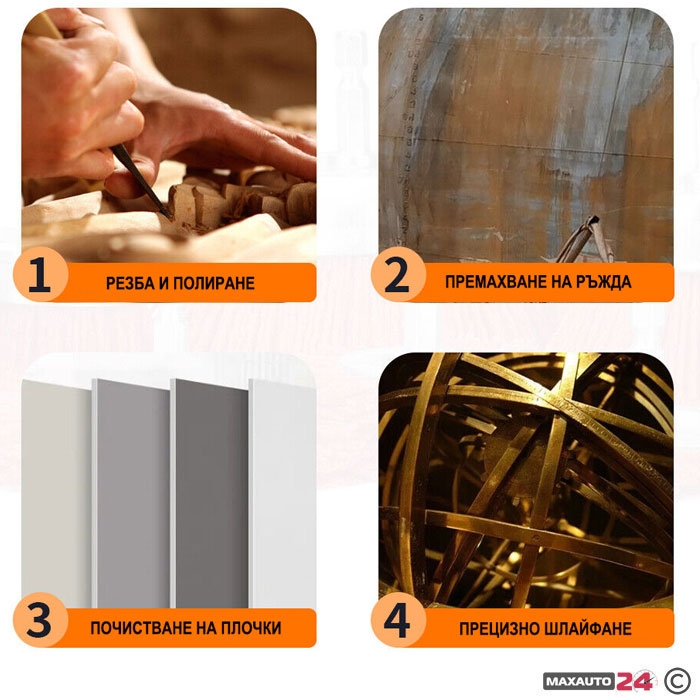 1
РЕЗБА И ПОЛИРАНЕ

2
ПРЕМАХВАНЕ НА РЪЖДА

3
ПОЧИСТВАНЕ НА ПЛОЧКИ

4
ПРЕЦИЗНО ШЛАЙФАНЕ

MAXAUTO 24 ©