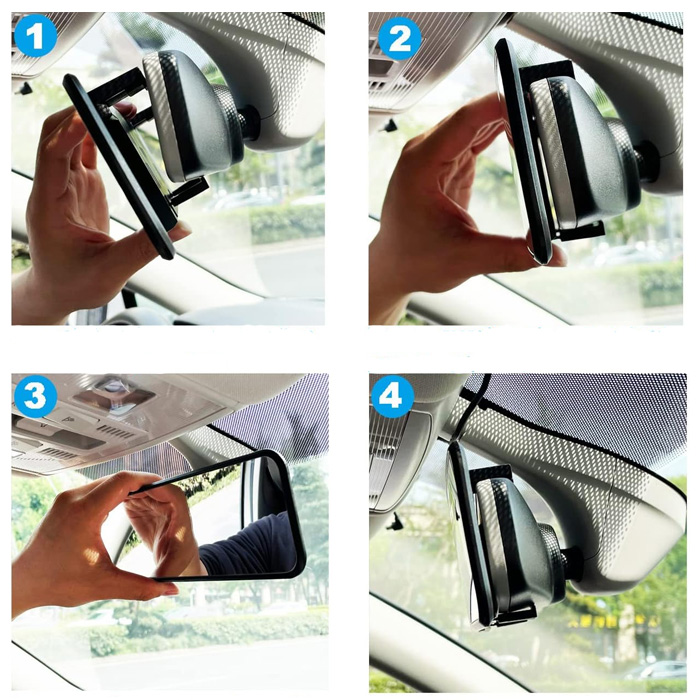 1

2

3

4